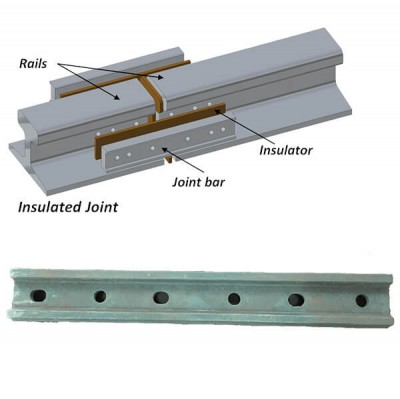 Rails

Insulator

Joint bar

Insulated Joint